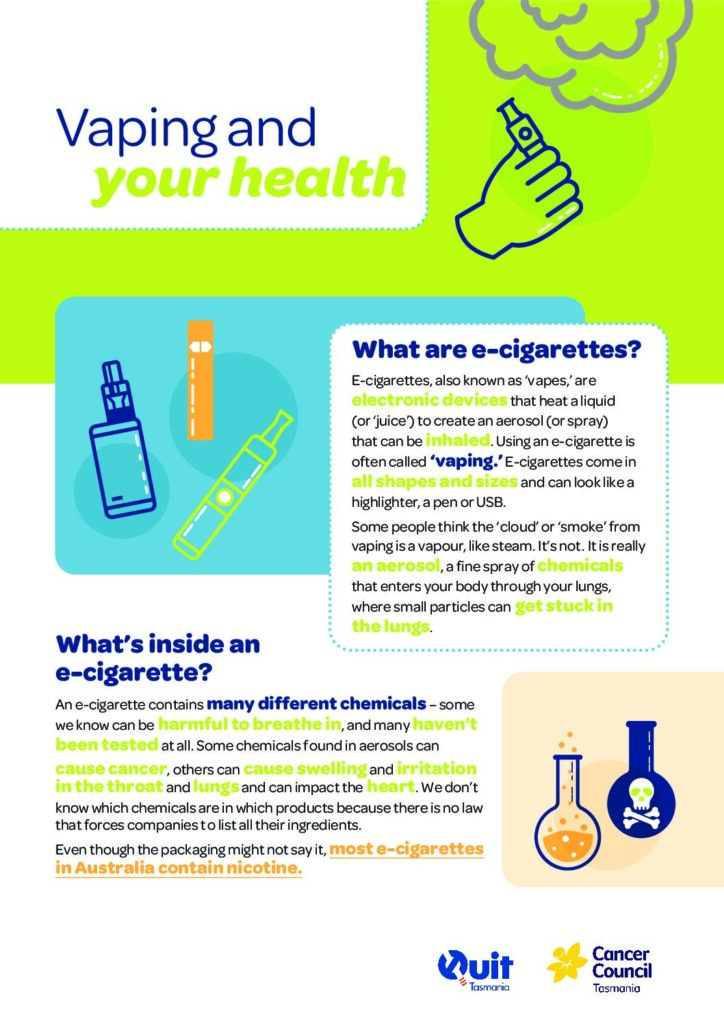 Vaping and your health

What are e-cigarettes?

E-cigarettes, also known as 'vapes,' are electronic devices that heat a liquid (or 'juice') to create an aerosol (or spray) that can be inhaled. Using an e-cigarette is often called 'vaping.' E-cigarettes come in all shapes and sizes and can look like a highlighter, a pen or USB.

Some people think the 'cloud' or 'smoke' from vaping is a vapour, like steam. It's not. It is really an aerosol, a fine spray of chemicals that enters your body through your lungs, where small particles can get stuck in the lungs.

What's inside an e-cigarette?

An e-cigarette contains many different chemicals – some we know can be harmful to breathe in, and many haven't been tested at all. Some chemicals found in aerosols can cause cancer, others can cause swelling and irritation in the throat and lungs and can impact the heart. We don't know which chemicals are in which products because there is no law that forces companies to list all their ingredients.

Even though the packaging might not say it, most e-cigarettes in Australia contain nicotine.

Quit Tasmania

Cancer Council Tasmania