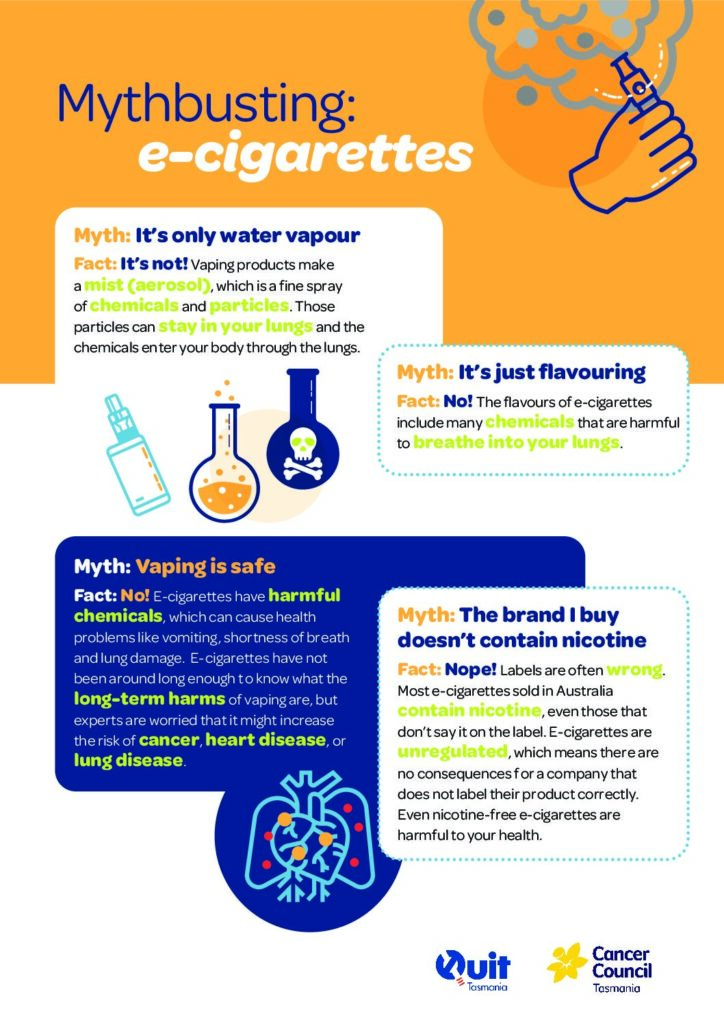 Mythbusting: e-cigarettes

Myth: It's only water vapour

Fact: It's not! Vaping products make a mist (aerosol), which is a fine spray of chemicals and particles. Those particles can stay in your lungs and the chemicals enter your body through the lungs.

Myth: It's just flavouring

Fact: No! The flavours of e-cigarettes include many chemicals that are harmful to breathe into your lungs.

Myth: Vaping is safe

Fact: No! E-cigarettes have harmful chemicals, which can cause health problems like vomiting, shortness of breath and lung damage. E-cigarettes have not been around long enough to know what the long-term harms of vaping are, but experts are worried that it might increase the risk of cancer, heart disease, or lung disease.

Myth: The brand I buy doesn't contain nicotine

Fact: Nope! Labels are often wrong. Most e-cigarettes sold in Australia contain nicotine, even those that don't say it on the label. E-cigarettes are unregulated, which means there are no consequences for a company that does not label their product correctly. Even nicotine-free e-cigarettes are harmful to your health.

Quit Tasmania

Cancer Council Tasmania